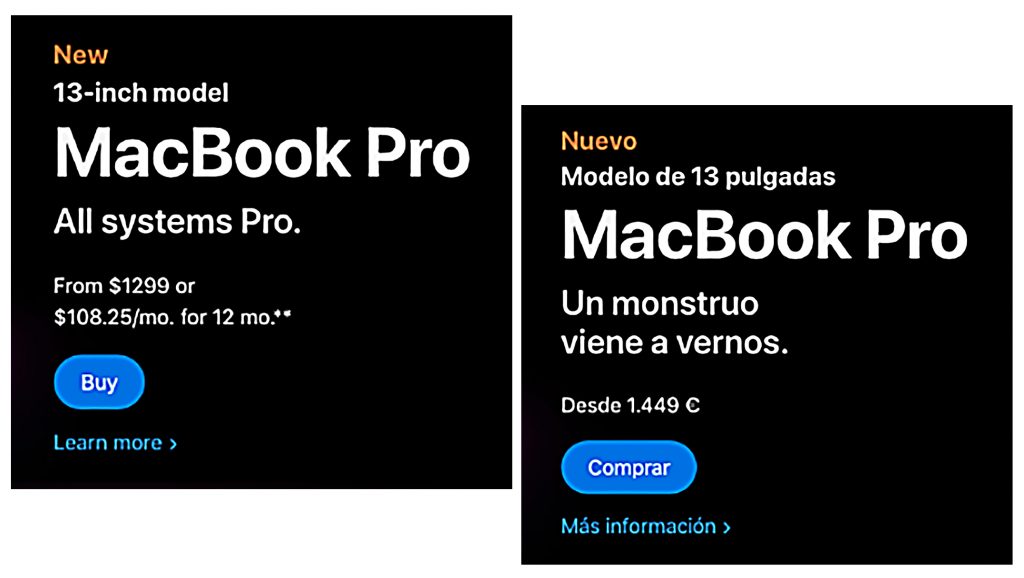 New
13-inch model
MacBook Pro
All systems Pro.

From $1299 or
$108.25/mo. for 12 mo.**

Buy

Learn more ›

Nuevo
Modelo de 13 pulgadas
MacBook Pro
Un monstruo
viene a vernos.

Desde 1.449 €

Comprar

Más información ›